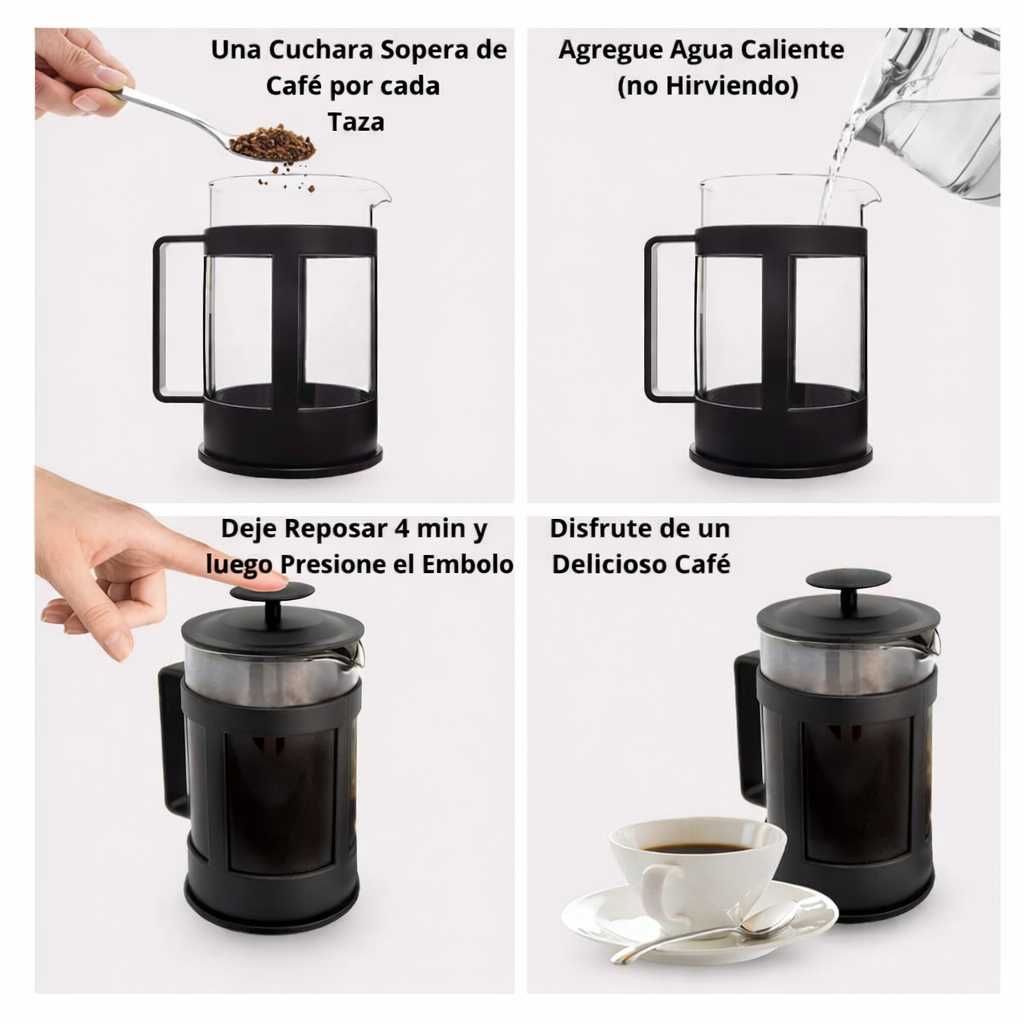 Una Cuchara Sopera de Café por cada Taza

Agregue Agua Caliente (no Hirviendo)

Deje Reposar 4 min y luego Presione el Embolo

Disfrute de un Delicioso Café